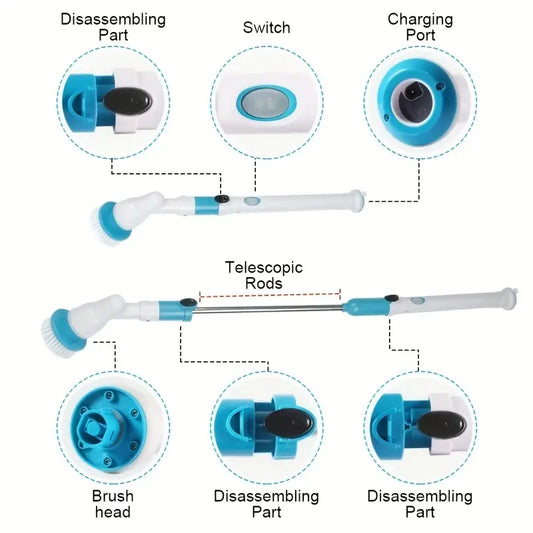 Disassembling Part

Switch

Charging Port

Telescopic Rods

Brush head

Disassembling Part

Disassembling Part