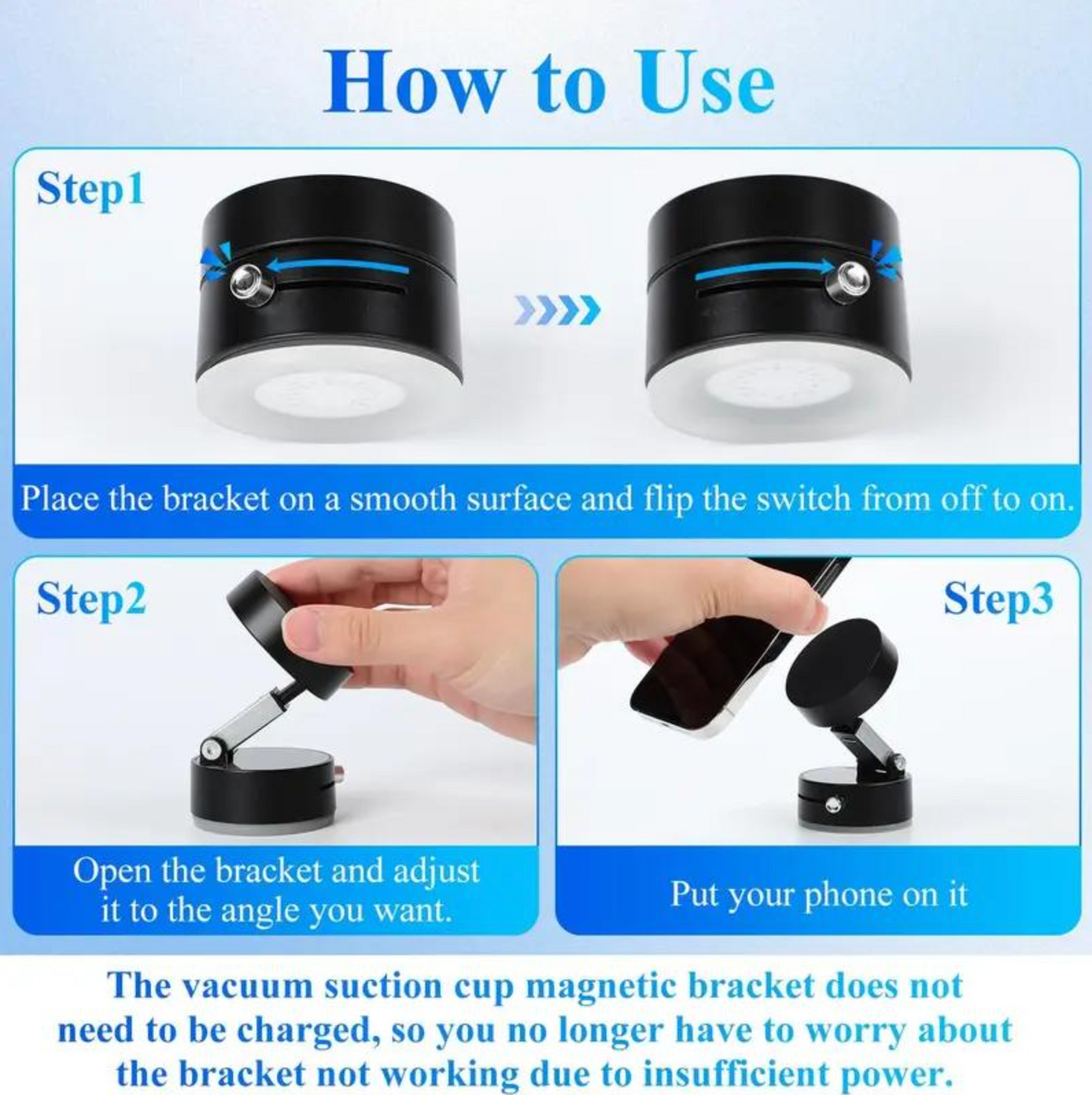 How to Use

Step1

Place the bracket on a smooth surface and flip the switch from off to on.

Step2

Open the bracket and adjust it to the angle you want.

Step3

Put your phone on it

The vacuum suction cup magnetic bracket does not need to be charged, so you no longer have to worry about the bracket not working due to insufficient power.