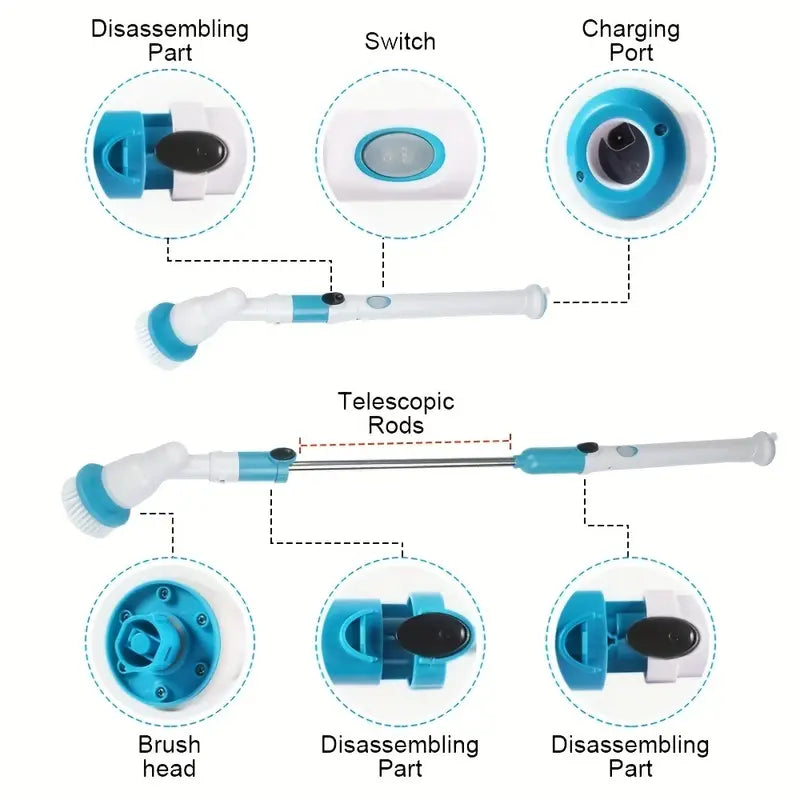 Disassembling Part

Switch

Charging Port

Telescopic Rods

Brush head

Disassembling Part

Disassembling Part